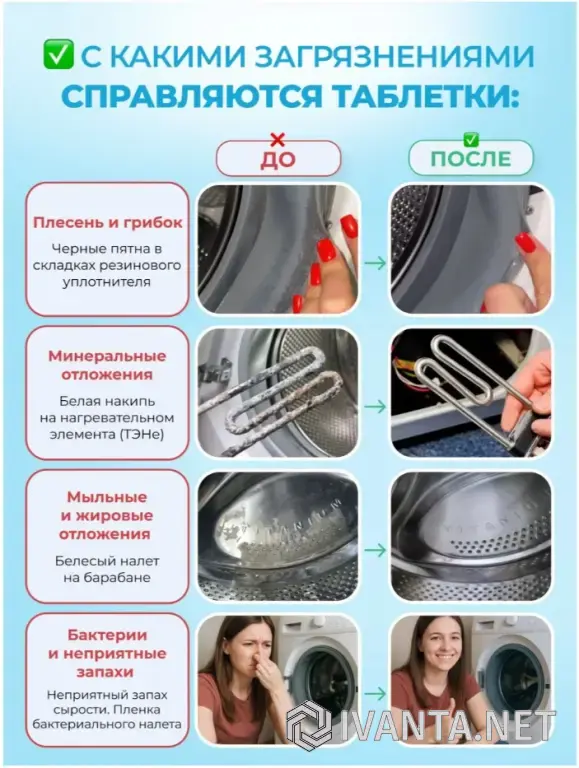 ✅ С КАКИМИ ЗАГРЯЗНЕНИЯМИ СПРАВЛЯЮТСЯ ТАБЛЕТКИ:

❌ ДО

✅ ПОСЛЕ

Плесень и грибок
Черные пятна в складках резинового уплотнителя

Минеральные отложения
Белая накипь на нагревательном элемента (ТЭНе)

Мыльные и жировые отложения
Белесый налет на барабане

Бактерии и неприятные запахи
Неприятный запах сырости. Пленка бактериального налета

IVANTA.NET