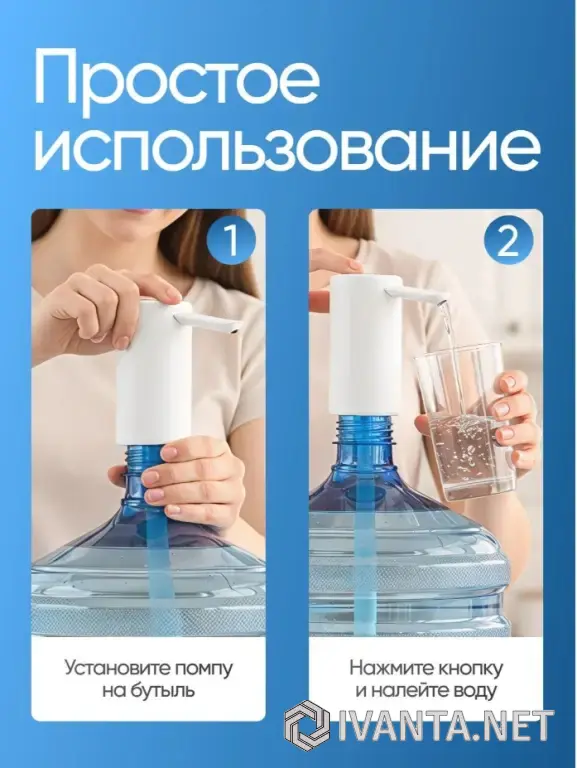 Простое использование

1

Установите помпу на бутыль

2

Нажмите кнопку и налейте воду

IVANTA.NET