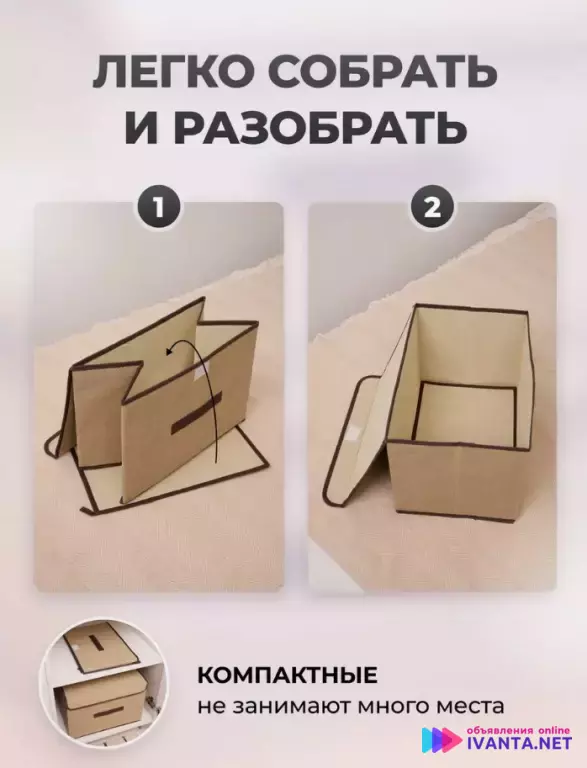 ЛЕГКО СОБРАТЬ И РАЗОБРАТЬ

1

2

КОМПАКТНЫЕ
не занимают много места

объявления online
IVANTA.NET