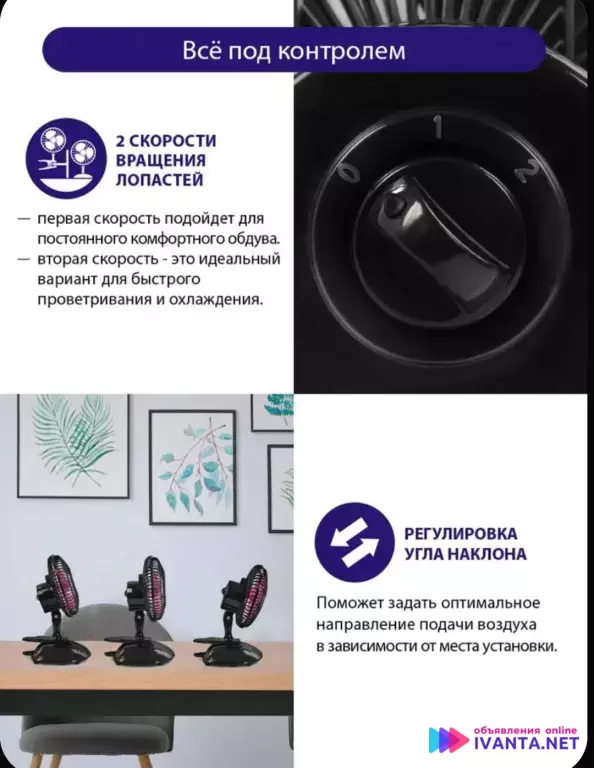 Всё под контролем

2 СКОРОСТИ ВРАЩЕНИЯ ЛОПАСТЕЙ

— первая скорость подойдет для постоянного комфортного обдува.
— вторая скорость - это идеальный вариант для быстрого проветривания и охлаждения.

0 1 2

РЕГУЛИРОВКА УГЛА НАКЛОНА

Поможет задать оптимальное направление подачи воздуха в зависимости от места установки.

объявления online
IVANTA.NET